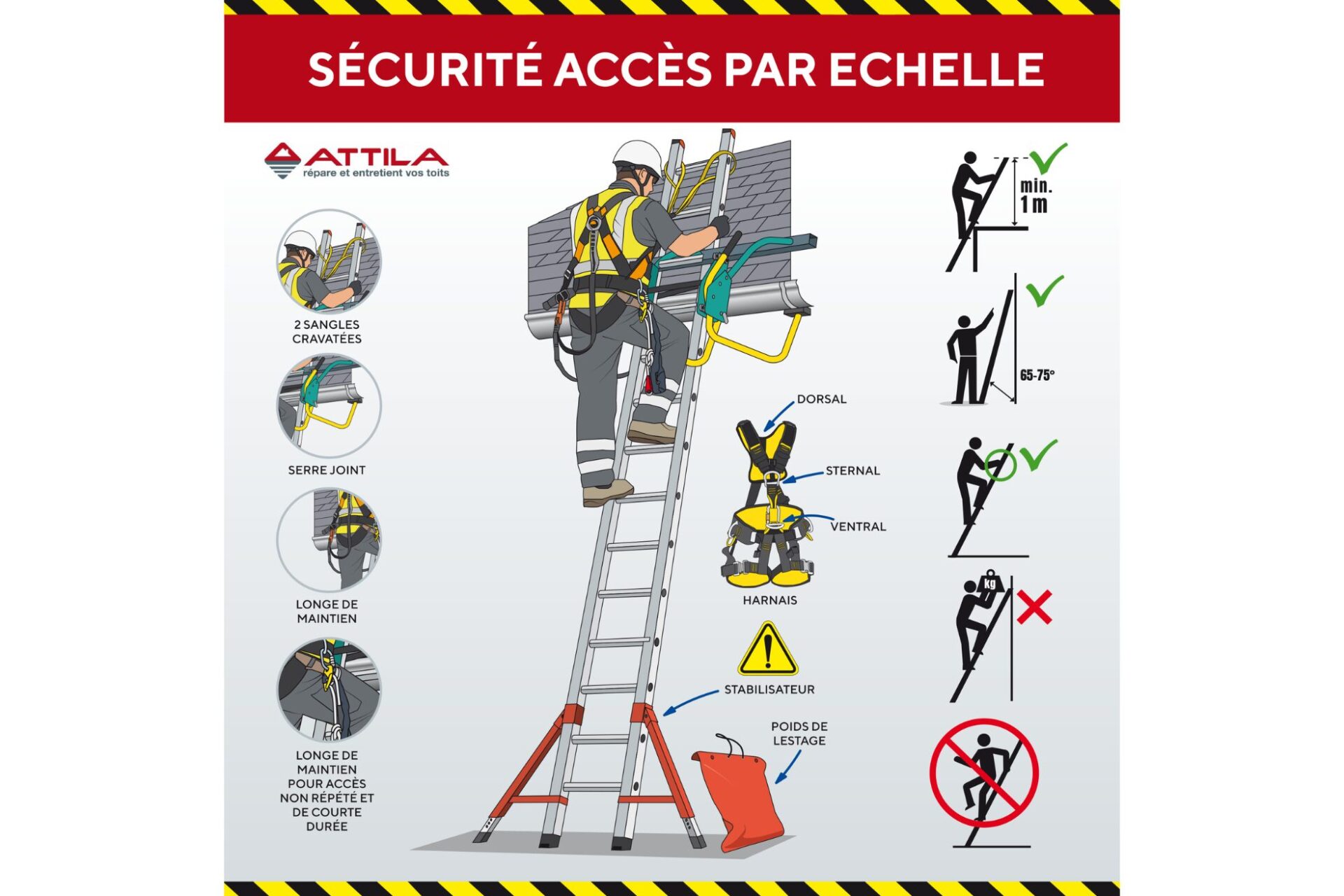 SÉCURITÉ ACCÈS PAR ECHELLE

ATTILA
répare et entretient vos toits

2 SANGLES CRAVATÉES

SERRE JOINT

LONGE DE MAINTIEN

LONGE DE MAINTIEN POUR ACCÈS NON RÉPÉTÉ ET DE COURTE DURÉE

DORSAL

STERNAL

VENTRAL

HARNAIS

STABILISATEUR

POIDS DE LESTAGE

min. 1 m

65-75°

kg